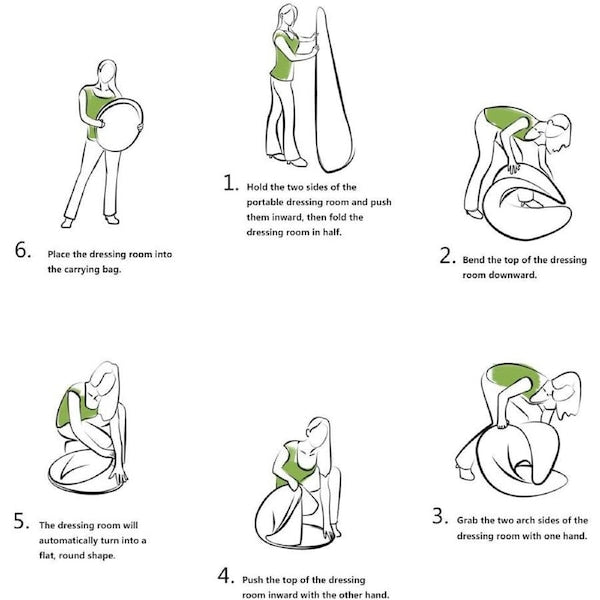 1. Hold the two sides of the portable dressing room and push them inward, then fold the dressing room in half.

2. Bend the top of the dressing room downward.

3. Grab the two arch sides of the dressing room with one hand.

4. Push the top of the dressing room inward with the other hand.

5. The dressing room will automatically turn into a flat, round shape.

6. Place the dressing room into the carrying bag.