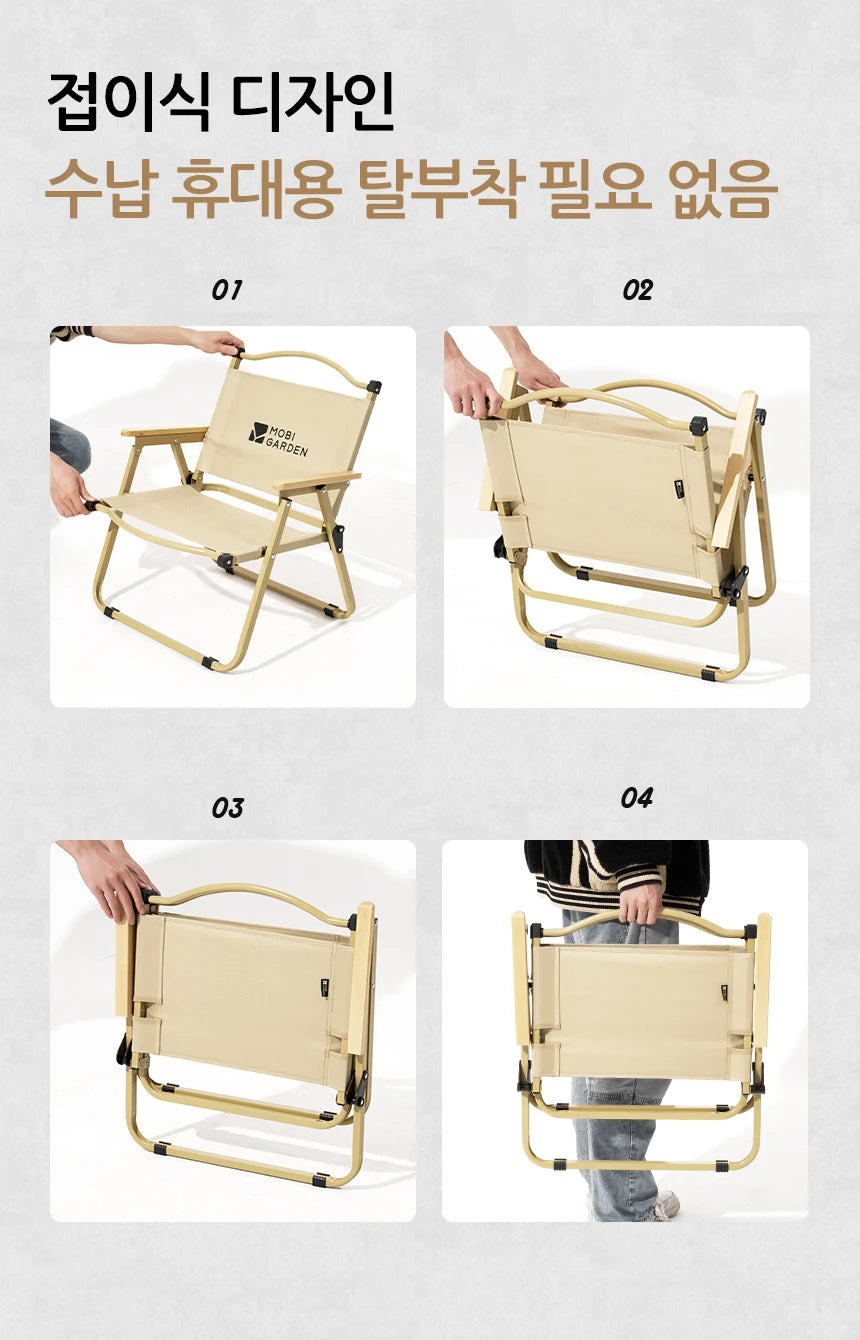 접이식 디자인
수납 휴대용 탈부착 필요 없음

01

MOBI GARDEN

02

03

04