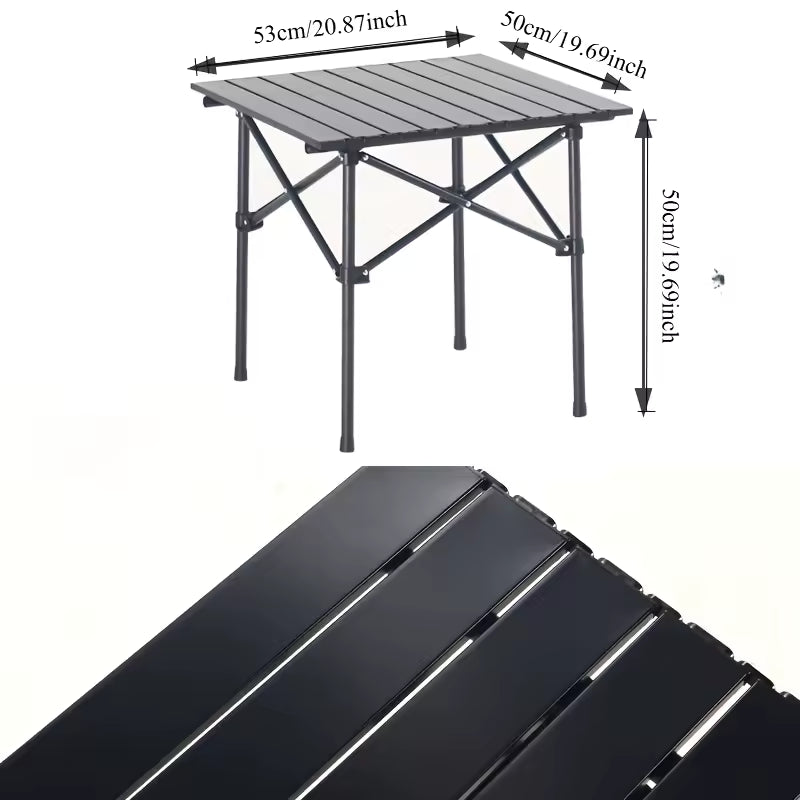 53cm/20.87inch

50cm/19.69inch

50cm/19.69inch