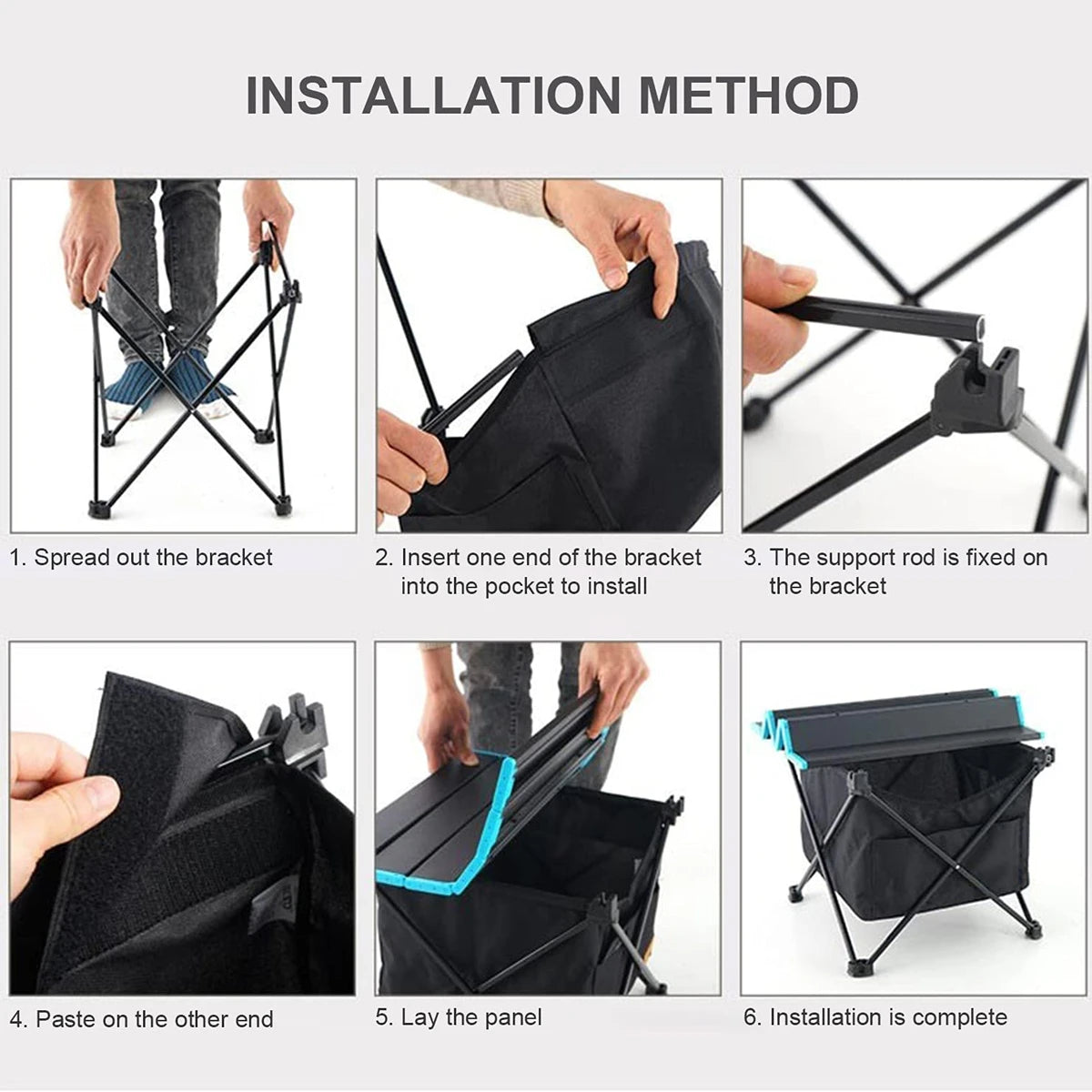 INSTALLATION METHOD

1. Spread out the bracket

2. Insert one end of the bracket into the pocket to install

3. The support rod is fixed on the bracket

4. Paste on the other end

5. Lay the panel

6. Installation is complete