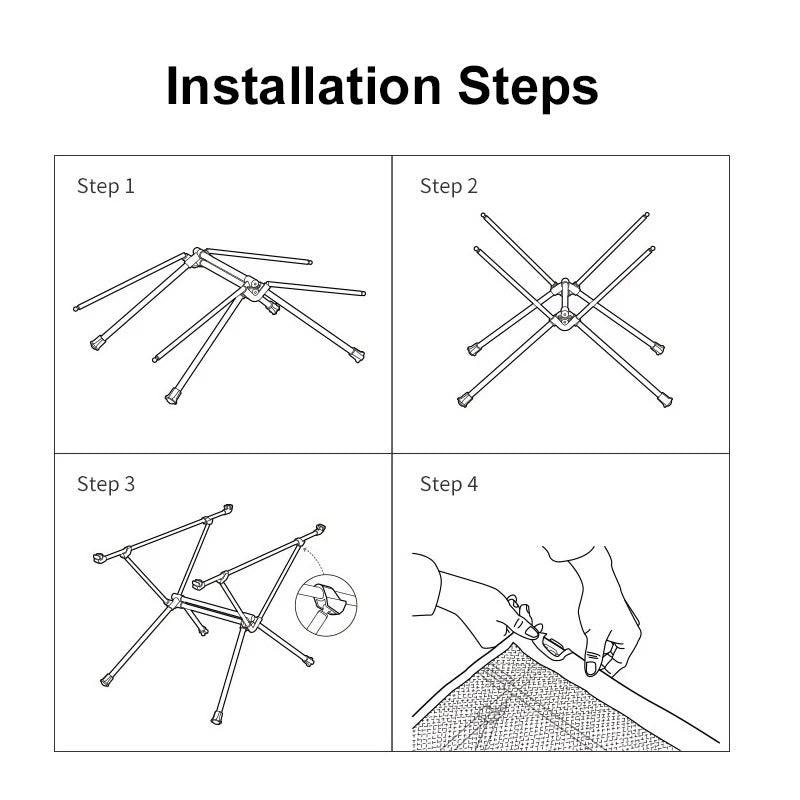 Installation Steps

Step 1

Step 2

Step 3

Step 4